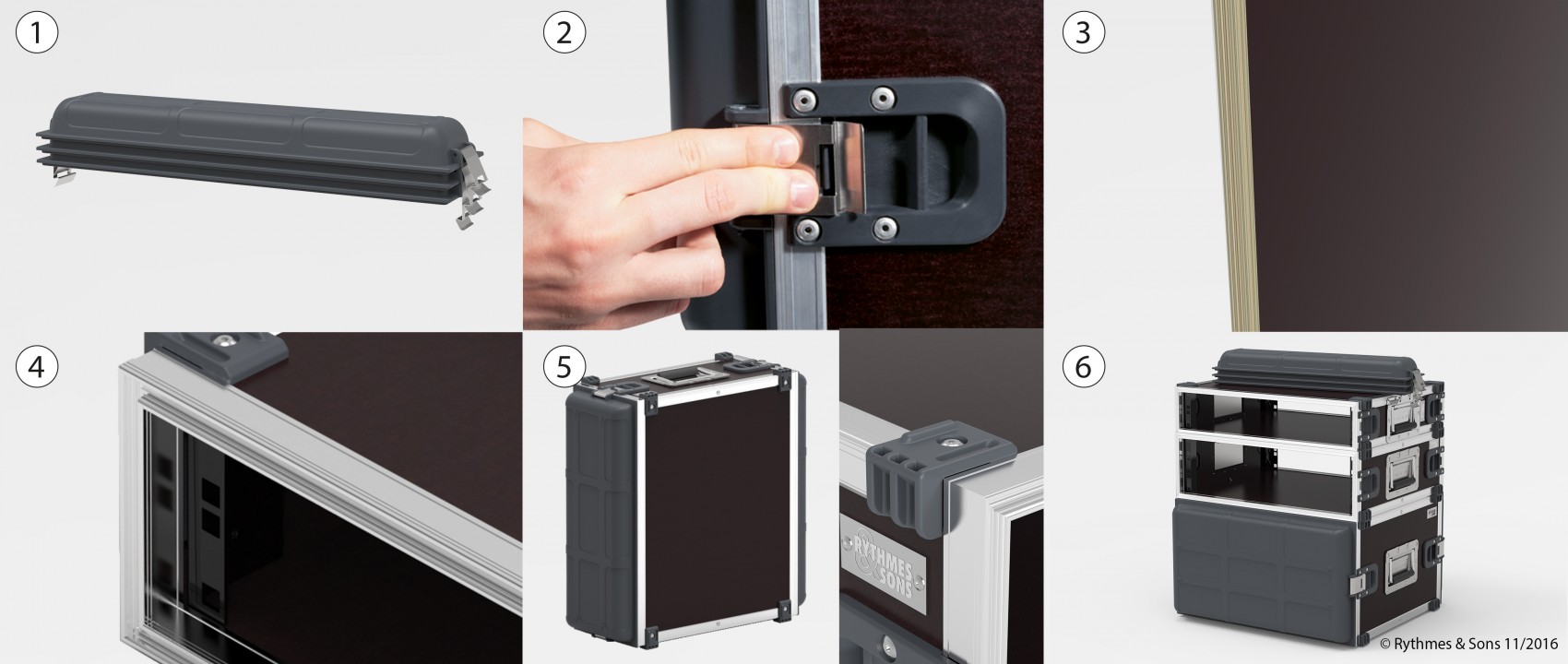 1

2

3

4

5

RYTHMES & SONS

6

© Rythmes & Sons 11/2016